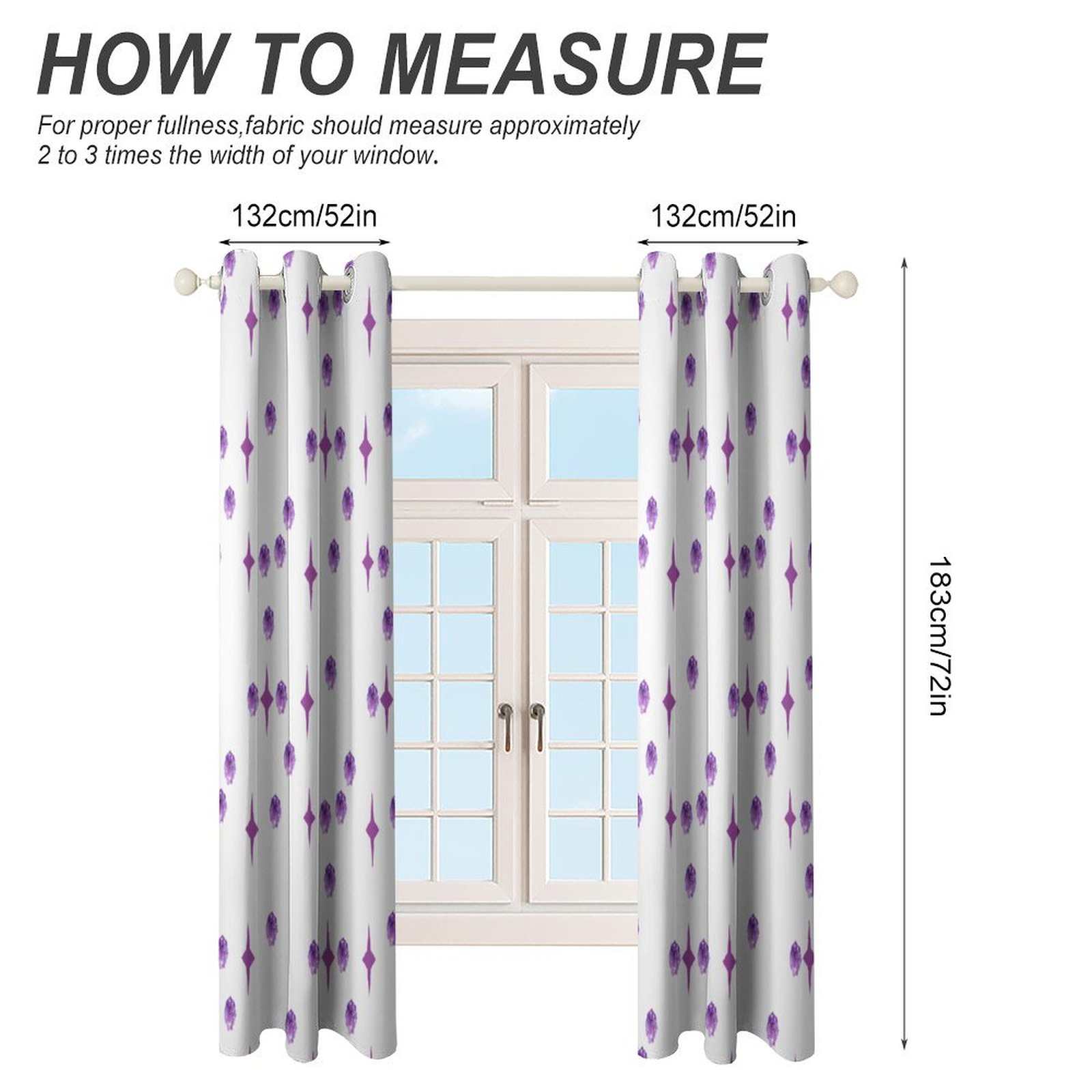 HOW TO MEASURE

For proper fullness,fabric should measure approximately 2 to 3 times the width of your window.

132cm/52in

132cm/52in

183cm/72in